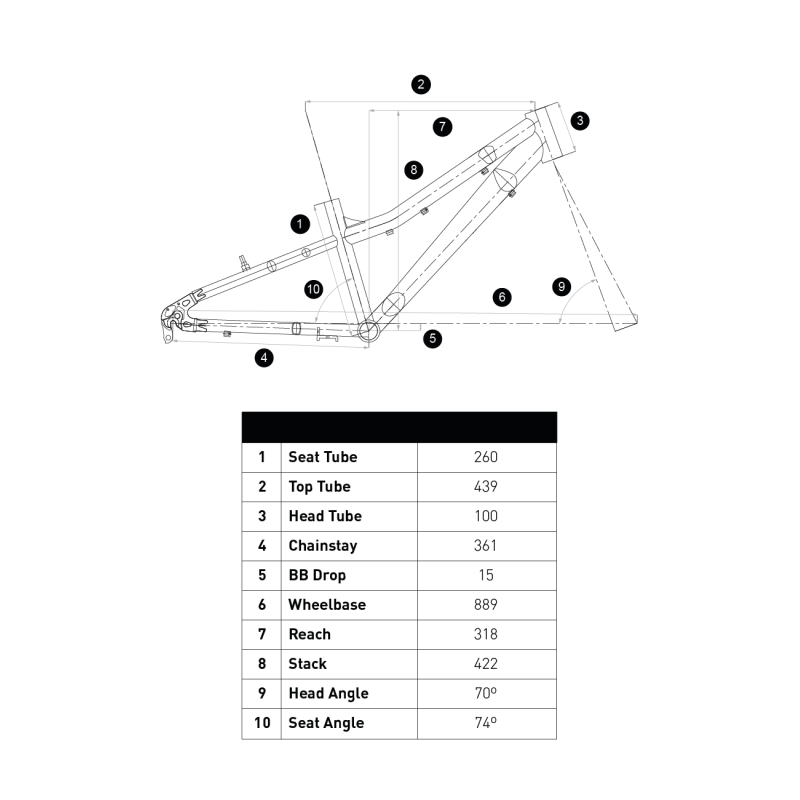 2
7
3
8
1
10
6
9
5
4

| | | |
|---|---|---|
| 1 | Seat Tube | 260 |
| 2 | Top Tube | 439 |
| 3 | Head Tube | 100 |
| 4 | Chainstay | 361 |
| 5 | BB Drop | 15 |
| 6 | Wheelbase | 889 |
| 7 | Reach | 318 |
| 8 | Stack | 422 |
| 9 | Head Angle | 70º |
| 10 | Seat Angle | 74º |