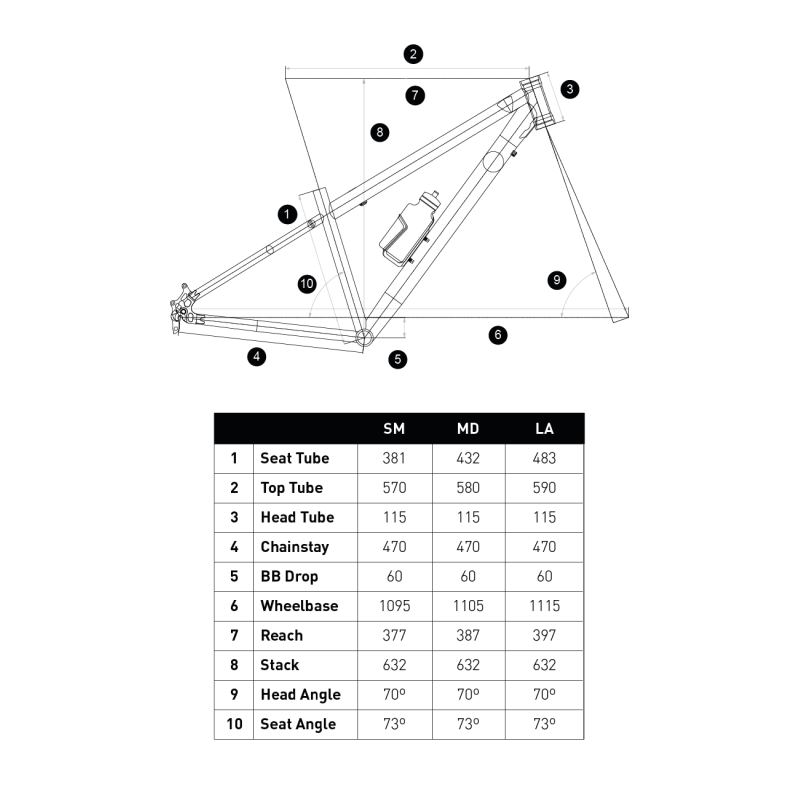 2
7
3
8
1
10
9
6
4
5

| | | SM | MD | LA |
|---|---|---|---|---|
| 1 | Seat Tube | 381 | 432 | 483 |
| 2 | Top Tube | 570 | 580 | 590 |
| 3 | Head Tube | 115 | 115 | 115 |
| 4 | Chainstay | 470 | 470 | 470 |
| 5 | BB Drop | 60 | 60 | 60 |
| 6 | Wheelbase | 1095 | 1105 | 1115 |
| 7 | Reach | 377 | 387 | 397 |
| 8 | Stack | 632 | 632 | 632 |
| 9 | Head Angle | 70º | 70º | 70º |
| 10 | Seat Angle | 73º | 73º | 73º |