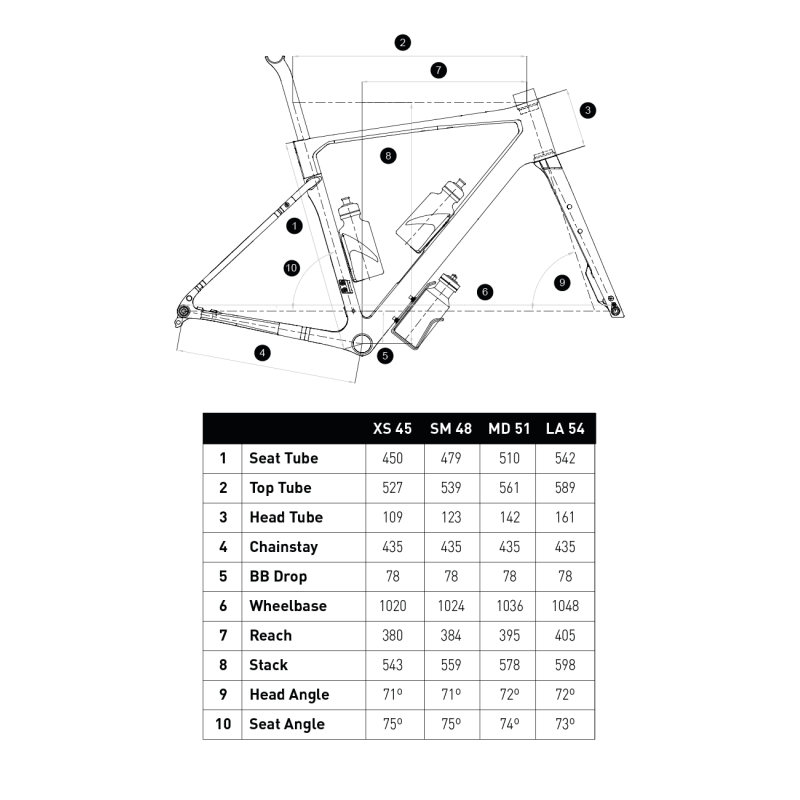 2
7
3
8
1
10
6
9
4
5

| | | XS 45 | SM 48 | MD 51 | LA 54 |
|---|---|---|---|---|---|
| 1 | Seat Tube | 450 | 479 | 510 | 542 |
| 2 | Top Tube | 527 | 539 | 561 | 589 |
| 3 | Head Tube | 109 | 123 | 142 | 161 |
| 4 | Chainstay | 435 | 435 | 435 | 435 |
| 5 | BB Drop | 78 | 78 | 78 | 78 |
| 6 | Wheelbase | 1020 | 1024 | 1036 | 1048 |
| 7 | Reach | 380 | 384 | 395 | 405 |
| 8 | Stack | 543 | 559 | 578 | 598 |
| 9 | Head Angle | 71º | 71º | 72º | 72º |
| 10 | Seat Angle | 75º | 75º | 74º | 73º |