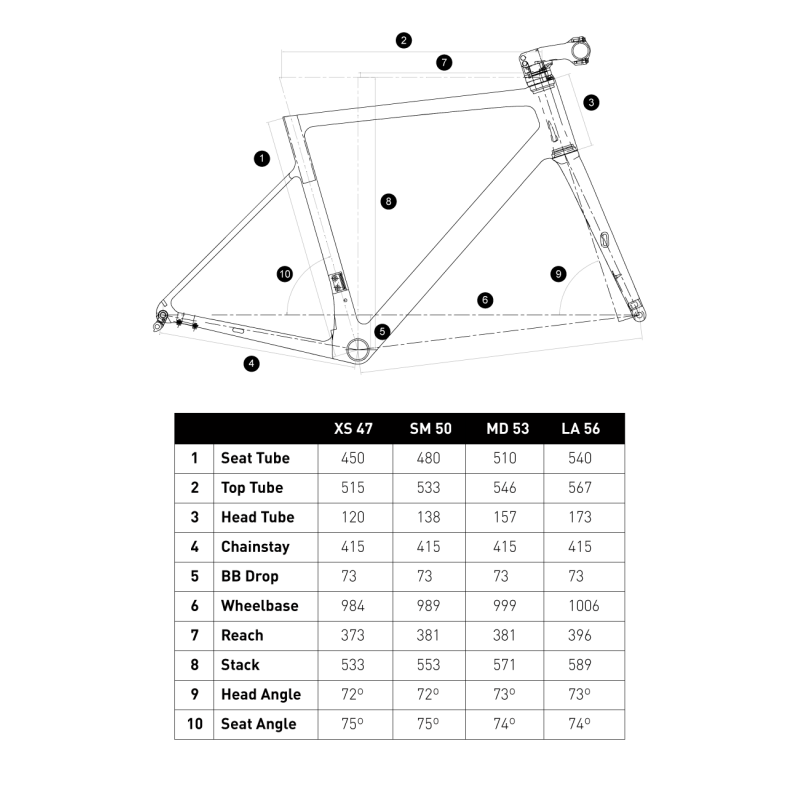 2
7
3
1
8
10
9
6
5
4

| | | XS 47 | SM 50 | MD 53 | LA 56 |
|---|---|---|---|---|---|
| 1 | Seat Tube | 450 | 480 | 510 | 540 |
| 2 | Top Tube | 515 | 533 | 546 | 567 |
| 3 | Head Tube | 120 | 138 | 157 | 173 |
| 4 | Chainstay | 415 | 415 | 415 | 415 |
| 5 | BB Drop | 73 | 73 | 73 | 73 |
| 6 | Wheelbase | 984 | 989 | 999 | 1006 |
| 7 | Reach | 373 | 381 | 381 | 396 |
| 8 | Stack | 533 | 553 | 571 | 589 |
| 9 | Head Angle | 72º | 72º | 73º | 73º |
| 10 | Seat Angle | 75º | 75º | 74º | 74º |