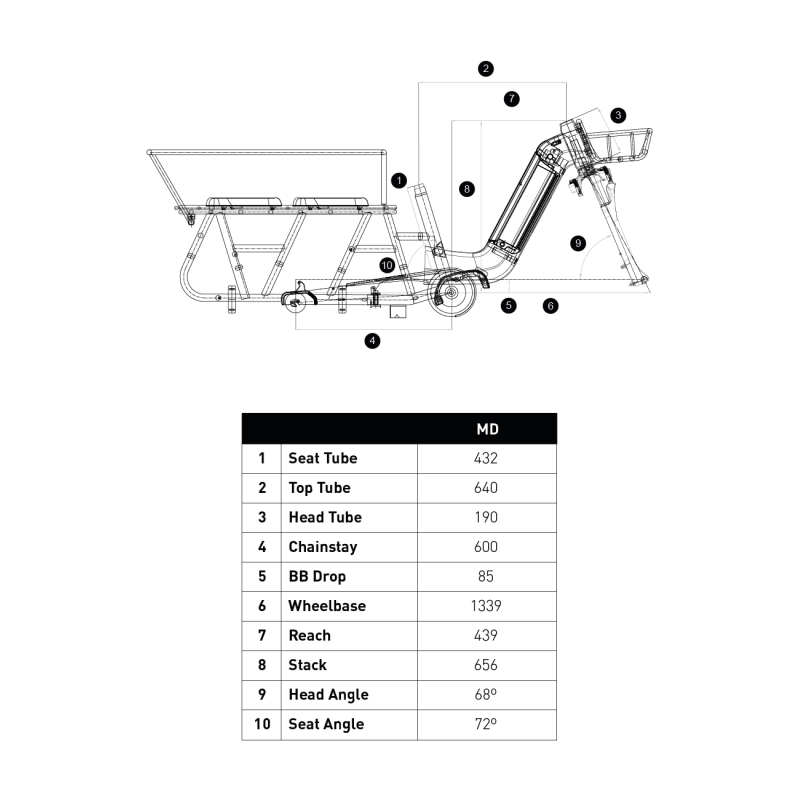 2
7
3
1
8
9
10
5
6
4

| | | MD |
|---|---|---|
| 1 | Seat Tube | 432 |
| 2 | Top Tube | 640 |
| 3 | Head Tube | 190 |
| 4 | Chainstay | 600 |
| 5 | BB Drop | 85 |
| 6 | Wheelbase | 1339 |
| 7 | Reach | 439 |
| 8 | Stack | 656 |
| 9 | Head Angle | 68º |
| 10 | Seat Angle | 72º |