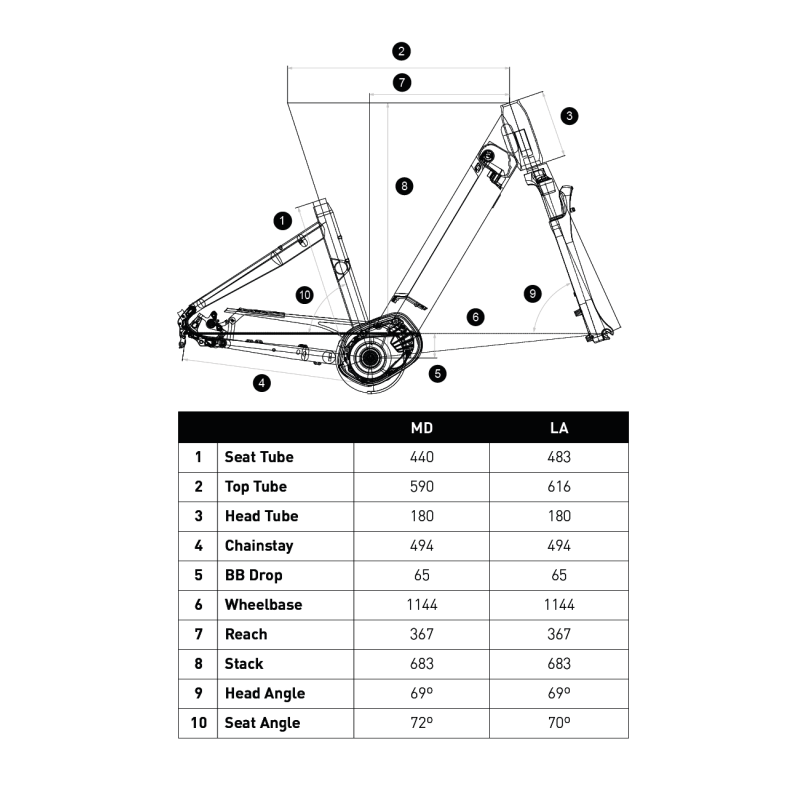 2
7
3
8
1
10
9
6
5
4

| | | MD | LA |
|---|---|---|---|
| 1 | Seat Tube | 440 | 483 |
| 2 | Top Tube | 590 | 616 |
| 3 | Head Tube | 180 | 180 |
| 4 | Chainstay | 494 | 494 |
| 5 | BB Drop | 65 | 65 |
| 6 | Wheelbase | 1144 | 1144 |
| 7 | Reach | 367 | 367 |
| 8 | Stack | 683 | 683 |
| 9 | Head Angle | 69º | 69º |
| 10 | Seat Angle | 72º | 70º |