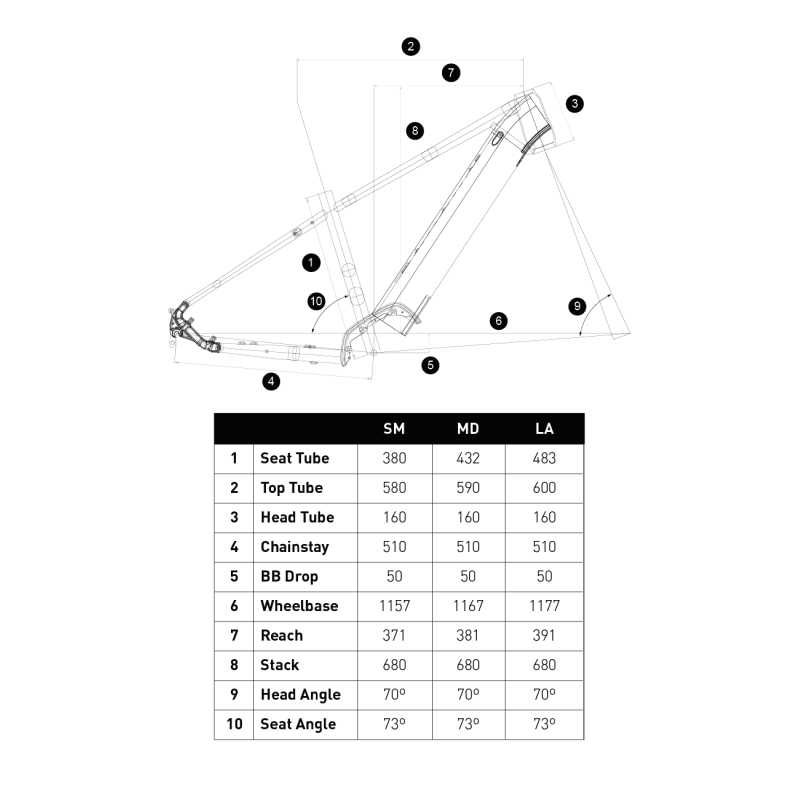 2
7
3
8
1
10
9
6
5
4

| | | SM | MD | LA |
|---|---|---|---|---|
| 1 | Seat Tube | 380 | 432 | 483 |
| 2 | Top Tube | 580 | 590 | 600 |
| 3 | Head Tube | 160 | 160 | 160 |
| 4 | Chainstay | 510 | 510 | 510 |
| 5 | BB Drop | 50 | 50 | 50 |
| 6 | Wheelbase | 1157 | 1167 | 1177 |
| 7 | Reach | 371 | 381 | 391 |
| 8 | Stack | 680 | 680 | 680 |
| 9 | Head Angle | 70º | 70º | 70º |
| 10 | Seat Angle | 73º | 73º | 73º |